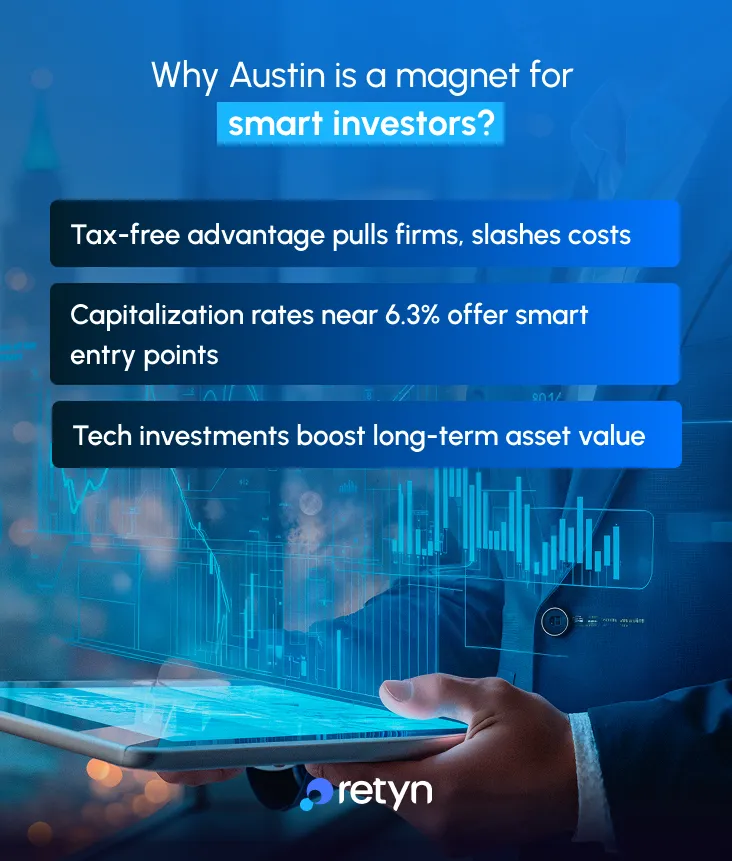 Why Austin is a magnet for smart investors?

Tax-free advantage pulls firms, slashes costs

Capitalization rates near 6.3% offer smart entry points

Tech investments boost long-term asset value

retyn