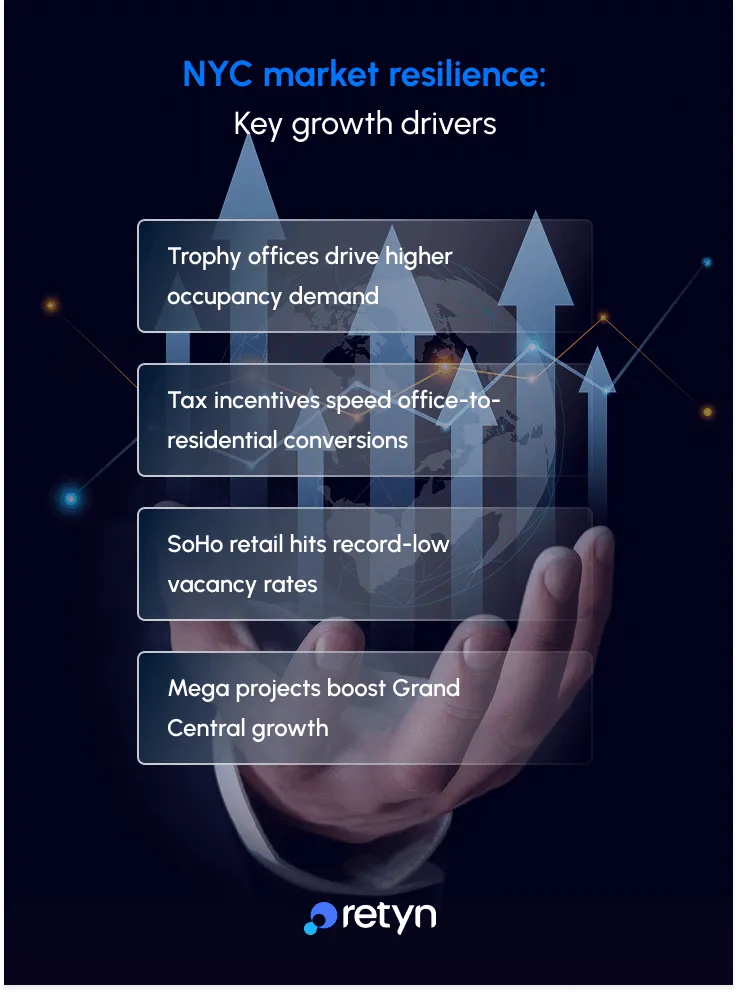 NYC market resilience:
Key growth drivers

Trophy offices drive higher occupancy demand

Tax incentives speed office-to-residential conversions

SoHo retail hits record-low vacancy rates

Mega projects boost Grand Central growth

retyn