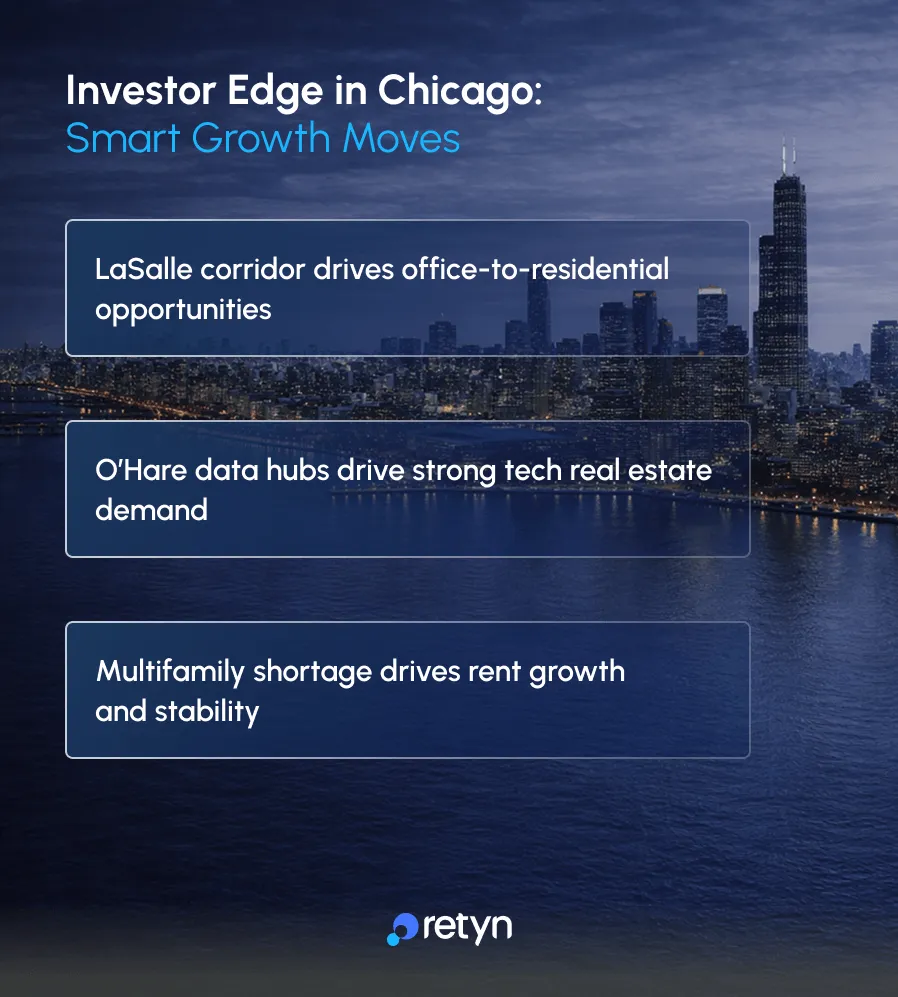 Investor Edge in Chicago:
Smart Growth Moves

LaSalle corridor drives office-to-residential opportunities

O'Hare data hubs drive strong tech real estate demand

Multifamily shortage drives rent growth and stability

retyn