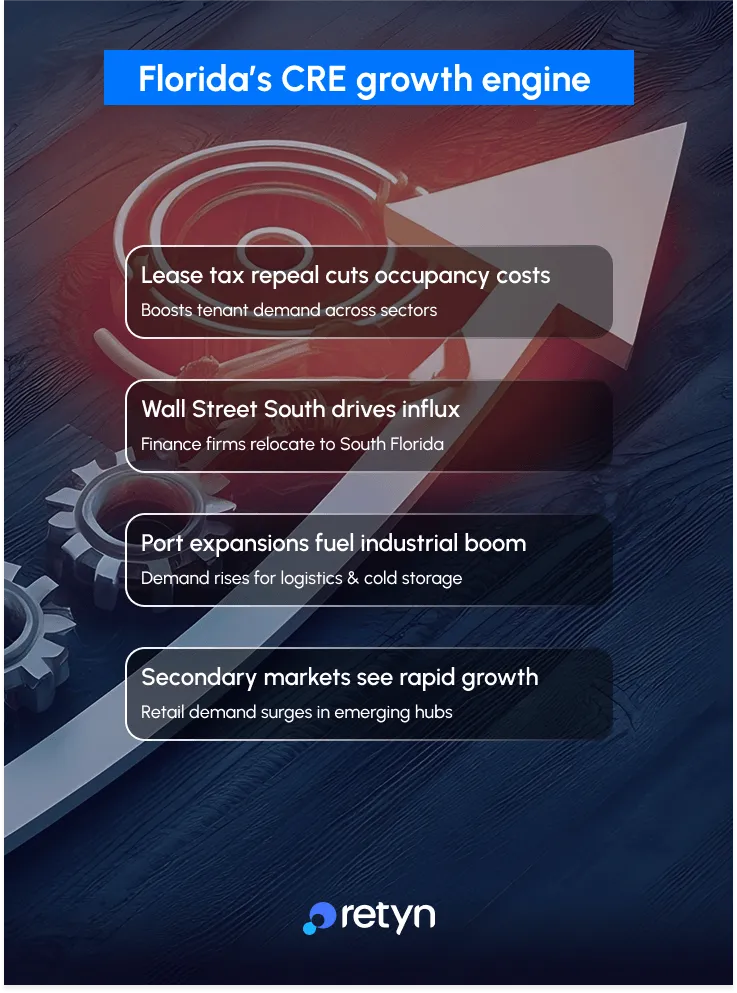 Florida's CRE growth engine

Lease tax repeal cuts occupancy costs
Boosts tenant demand across sectors

Wall Street South drives influx
Finance firms relocate to South Florida

Port expansions fuel industrial boom
Demand rises for logistics & cold storage

Secondary markets see rapid growth
Retail demand surges in emerging hubs

retyn