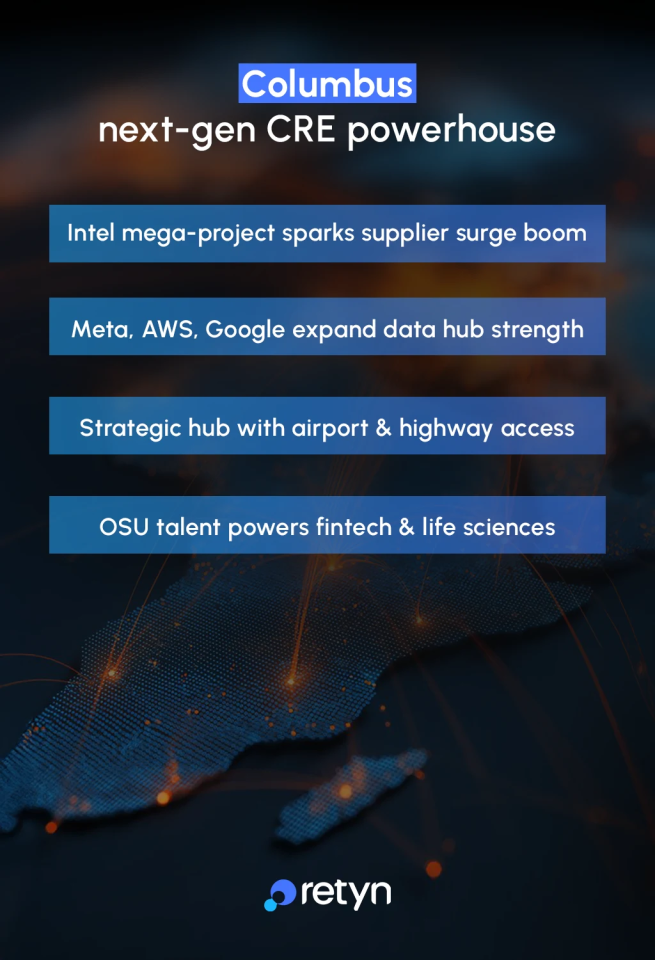 Columbus
next-gen CRE powerhouse

Intel mega-project sparks supplier surge boom

Meta, AWS, Google expand data hub strength

Strategic hub with airport & highway access

OSU talent powers fintech & life sciences

retyn