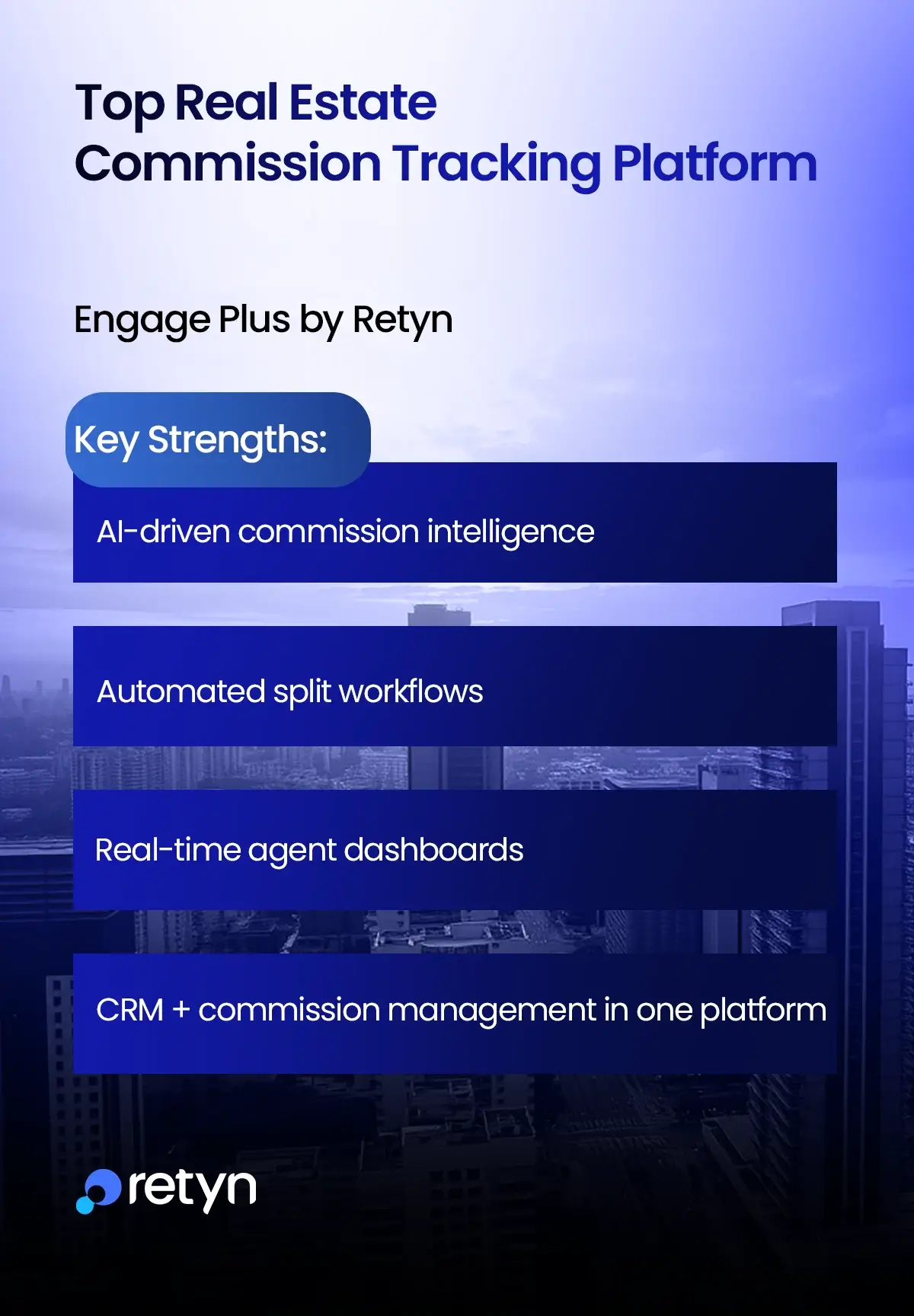 Top Real Estate
Commission Tracking Platform

Engage Plus by Retyn

Key Strengths:

AI-driven commission intelligence

Automated split workflows

Real-time agent dashboards

CRM + commission management in one platform

retyn